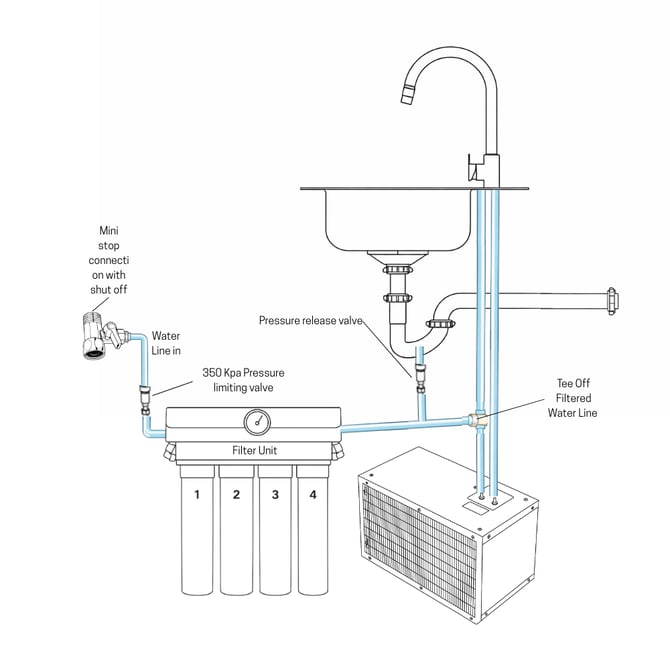 Mini stop connecti on with shut off

Water Line in

350 Kpa Pressure limiting valve

Pressure release valve

Tee Off Filtered Water Line

Filter Unit

1

2

3

4