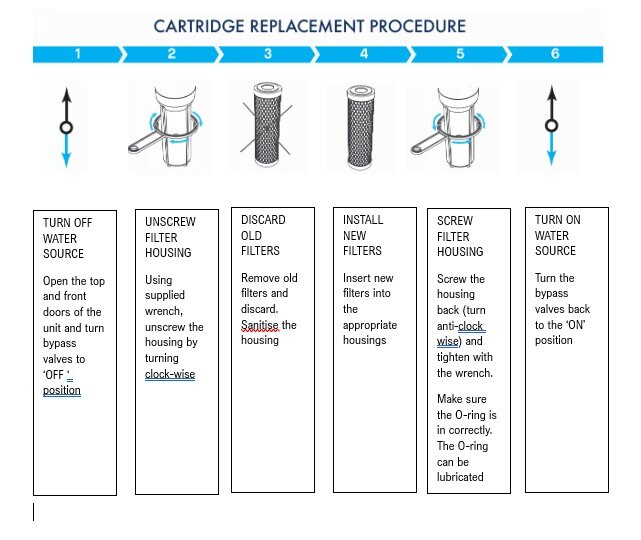 CARTRIDGE REPLACEMENT PROCEDURE

1 2 3 4 5 6

TURN OFF WATER SOURCE

Open the top and front doors of the unit and turn bypass valves to 'OFF ' position

UNSCREW FILTER HOUSING

Using supplied wrench, unscrew the housing by turning clock-wise

DISCARD OLD FILTERS

Remove old filters and discard. Sanitise the housing

INSTALL NEW FILTERS

Insert new filters into the appropriate housings

SCREW FILTER HOUSING

Screw the housing back (turn anti-clock wise) and tighten with the wrench.

Make sure the O-ring is in correctly. The O-ring can be lubricated

TURN ON WATER SOURCE

Turn the bypass valves back to the 'ON' position